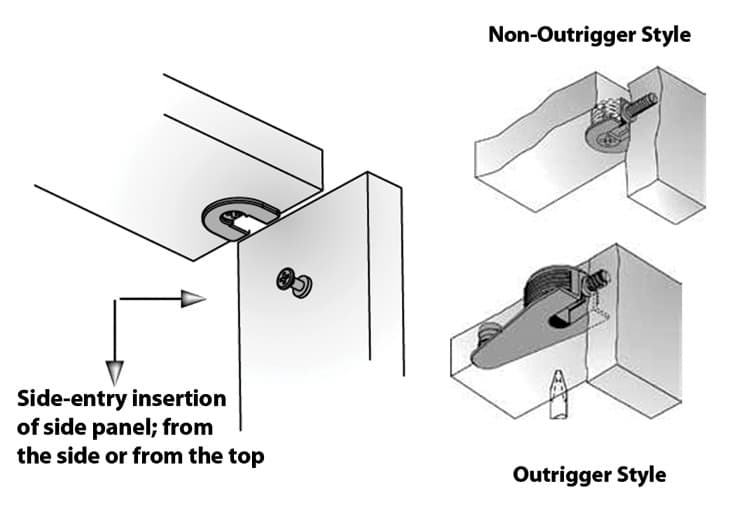 Non-Outrigger Style

Side-entry insertion of side panel; from the side or from the top

Outrigger Style