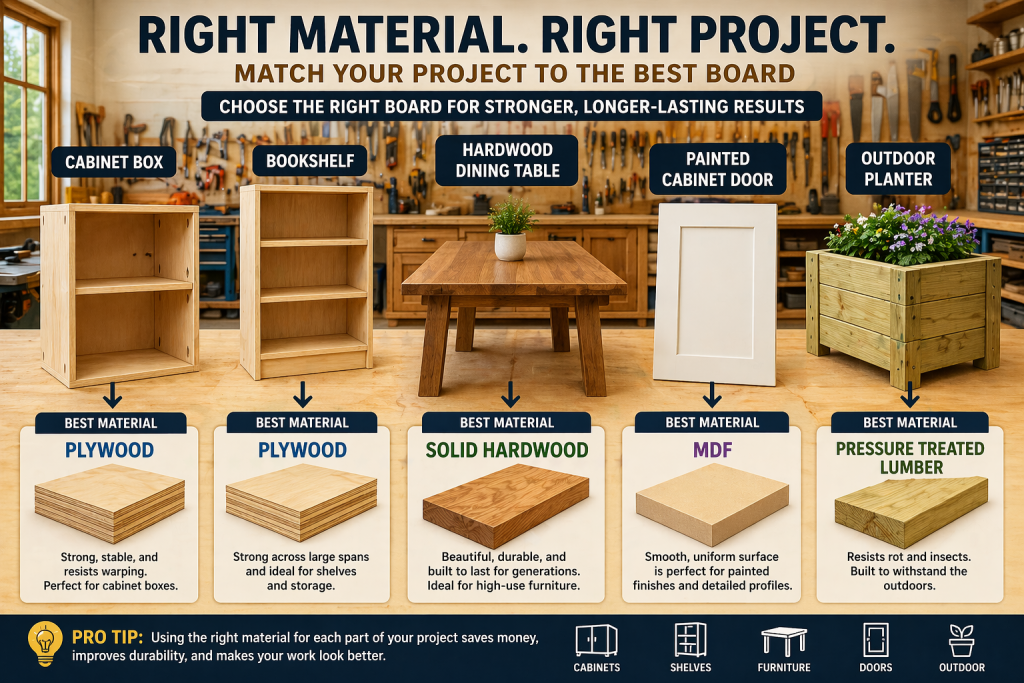 RIGHT MATERIAL. RIGHT PROJECT.

MATCH YOUR PROJECT TO THE BEST BOARD

CHOOSE THE RIGHT BOARD FOR STRONGER, LONGER-LASTING RESULTS

CABINET BOX

BOOKSHELF

HARDWOOD DINING TABLE

PAINTED CABINET DOOR

OUTDOOR PLANTER

BEST MATERIAL
PLYWOOD
Strong, stable, and resists warping. Perfect for cabinet boxes.

BEST MATERIAL
PLYWOOD
Strong across large spans and ideal for shelves and storage.

BEST MATERIAL
SOLID HARDWOOD
Beautiful, durable, and built to last for generations. Ideal for high-use furniture.

BEST MATERIAL
MDF
Smooth, uniform surface is perfect for painted finishes and detailed profiles.

BEST MATERIAL
PRESSURE TREATED LUMBER
Resists rot and insects. Built to withstand the outdoors.

PRO TIP: Using the right material for each part of your project saves money, improves durability, and makes your work look better.

CABINETS

SHELVES

FURNITURE

DOORS

OUTDOOR